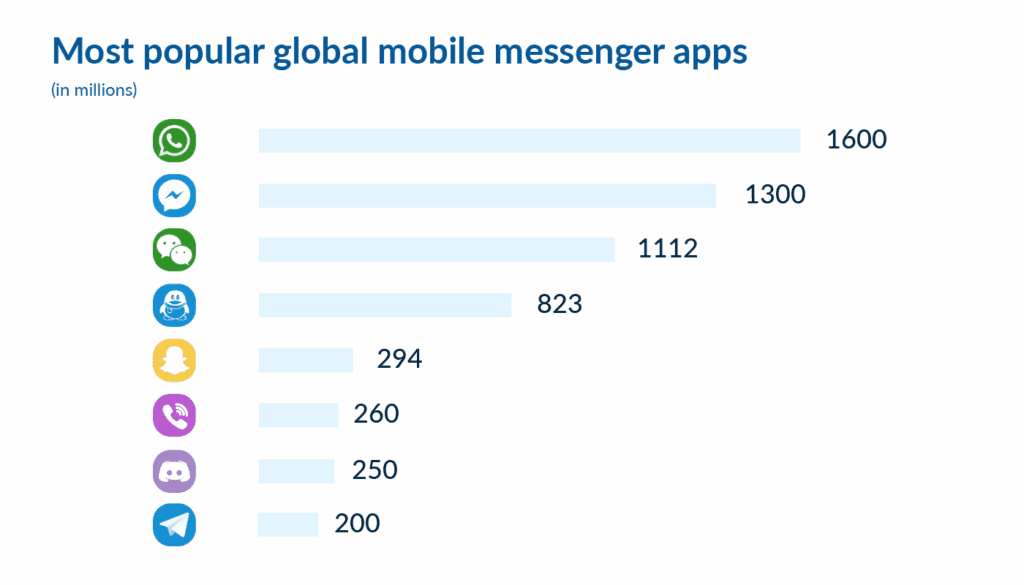 Most popular global mobile messenger apps
(in millions)

1600
1300
1112
823
294
260
250
200