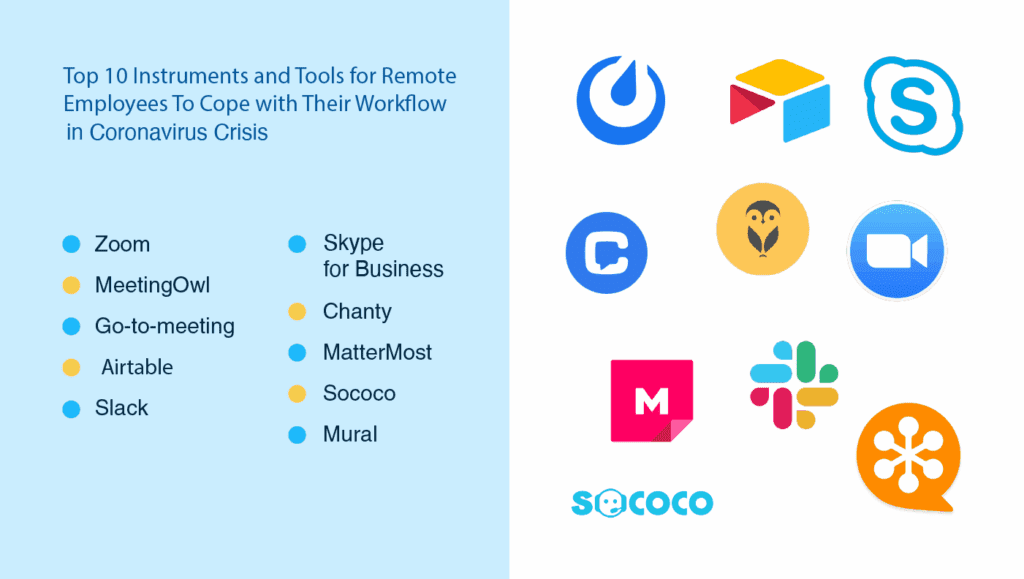 Top 10 Instruments and Tools for Remote Employees To Cope with Their Workflow in Coronavirus Crisis

Zoom
MeetingOwl
Go-to-meeting
Airtable
Slack

Skype for Business
Chanty
MatterMost
Sococo
Mural

S

C

M

SOCOCO