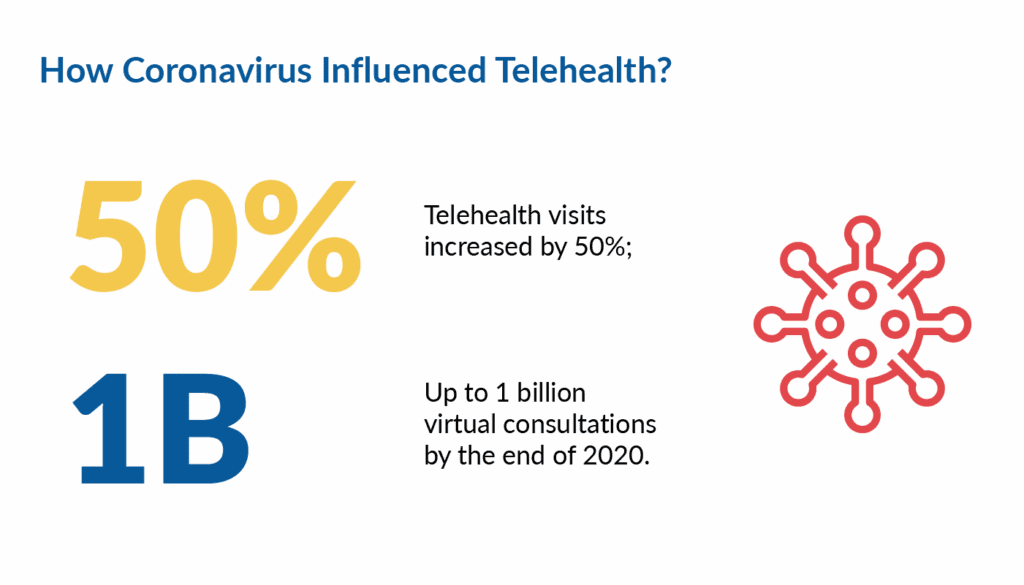 How Coronavirus Influenced Telehealth?

50%

Telehealth visits increased by 50%;

1B

Up to 1 billion virtual consultations by the end of 2020.